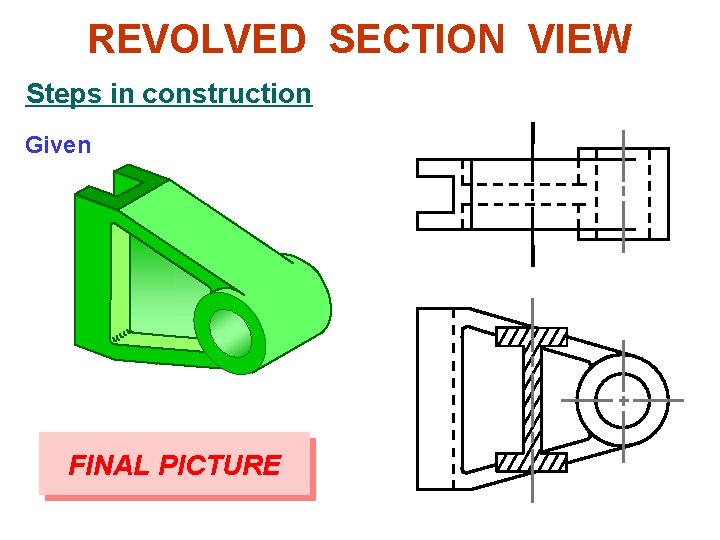 REVOLVED SECTION VIEW

Steps in construction

Given

FINAL PICTURE