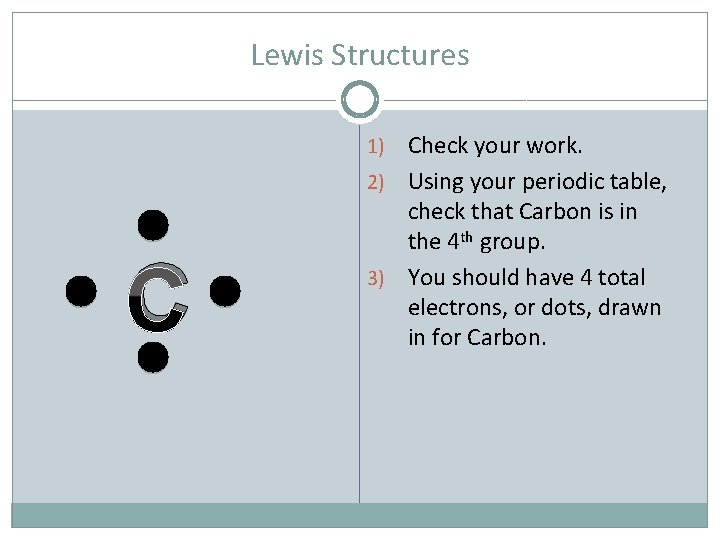 Lewis Structures

C

1) Check your work.
2) Using your periodic table, check that Carbon is in the 4$^{th}$ group.
3) You should have 4 total electrons, or dots, drawn in for Carbon.