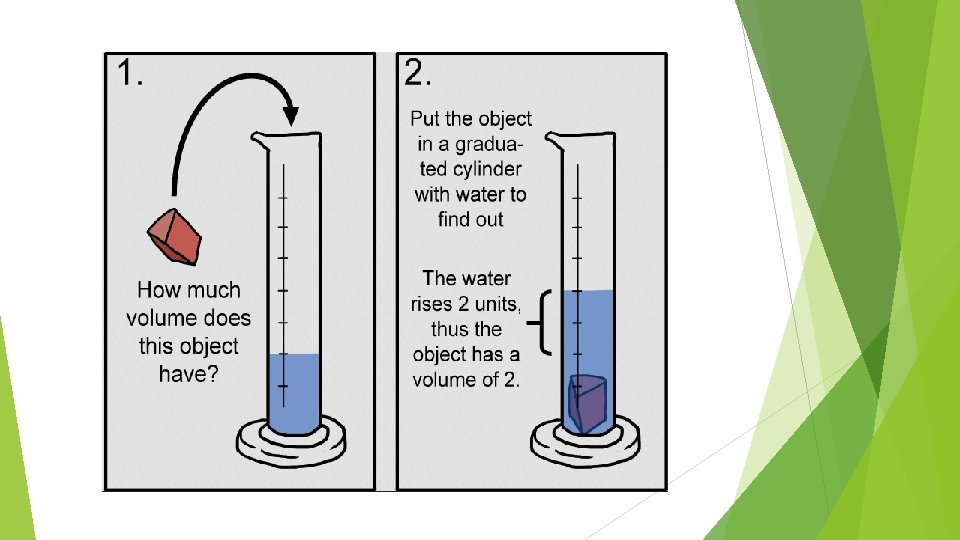 1.

How much volume does this object have?

2.

Put the object in a graduated cylinder with water to find out

The water rises 2 units, thus the object has a volume of 2.