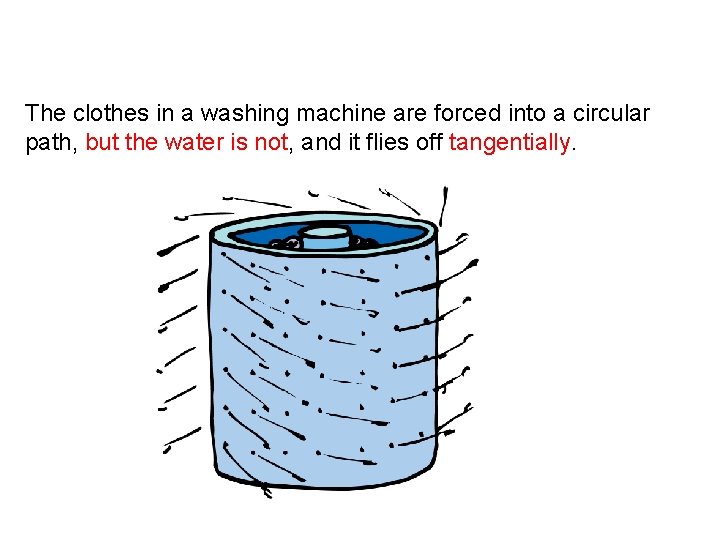 The clothes in a washing machine are forced into a circular path, but the water is not, and it flies off tangentially.