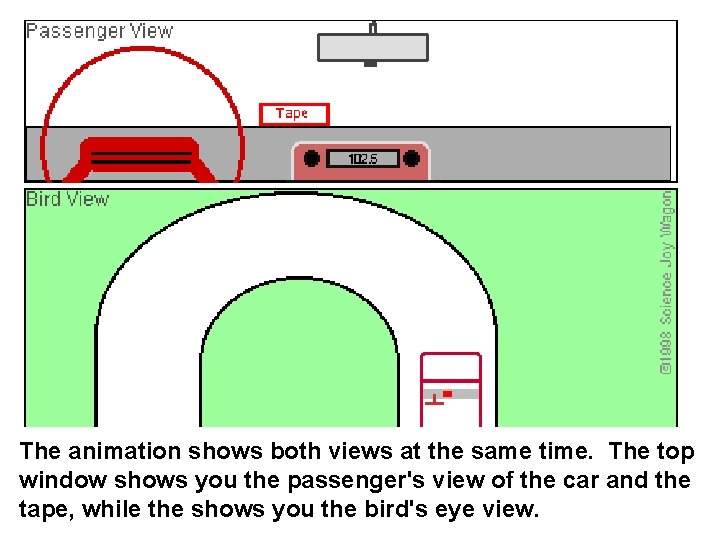 Passenger View

Tape

102.5

Bird View

©1998 Science Joy Wagon

The animation shows both views at the same time. The top window shows you the passenger's view of the car and the tape, while the shows you the bird's eye view.