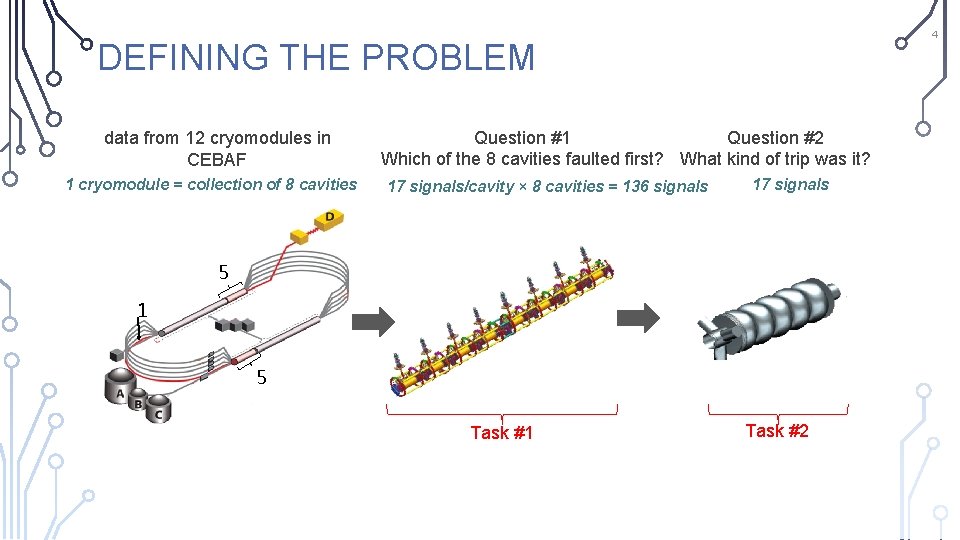 4

DEFINING THE PROBLEM

data from 12 cryomodules in CEBAF
1 cryomodule = collection of 8 cavities

Question #1
Which of the 8 cavities faulted first?
17 signals/cavity × 8 cavities = 136 signals

Question #2
What kind of trip was it?
17 signals

D
5
1
5
A
B
C

Task #1

Task #2