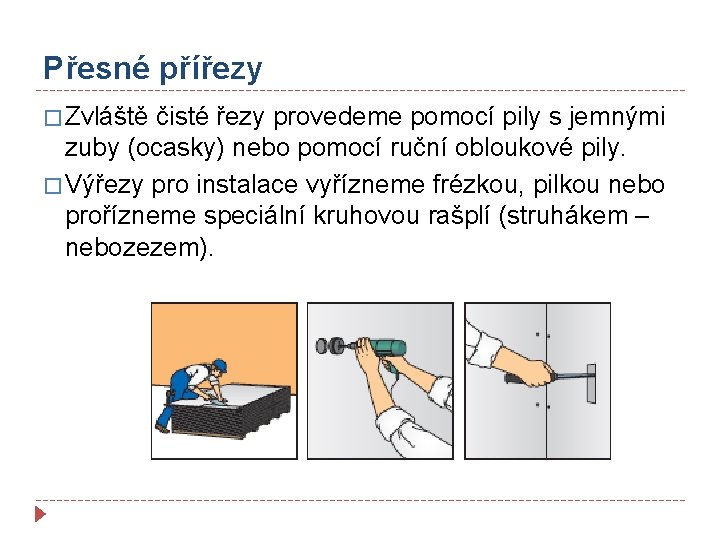 Přesné přířezy

□ Zvláště čisté řezy provedeme pomocí pily s jemnými zuby (ocasky) nebo pomocí ruční obloukové pily.

□ Výřezy pro instalace vyřízneme frézkou, pilkou nebo prořízneme speciální kruhovou rašplí (struhákem – nebozezem).