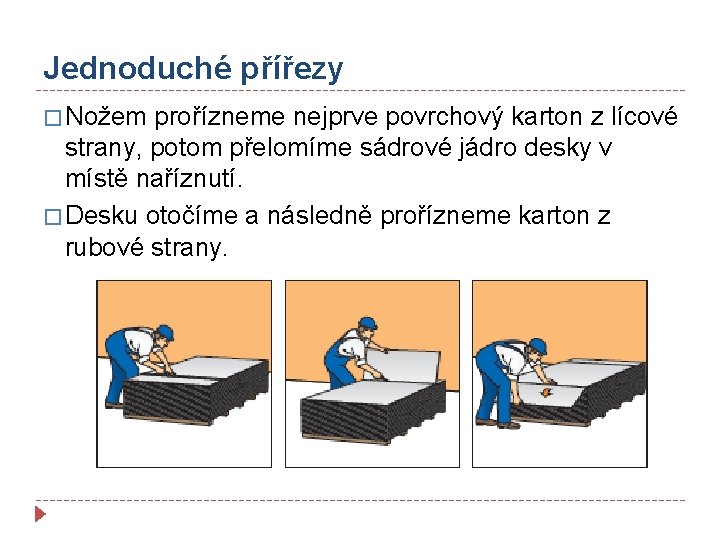 Jednoduché přířezy

□ Nožem prořízneme nejprve povrchový karton z lícové strany, potom přelomíme sádrové jádro desky v místě naříznutí.

□ Desku otočíme a následně prořízneme karton z rubové strany.