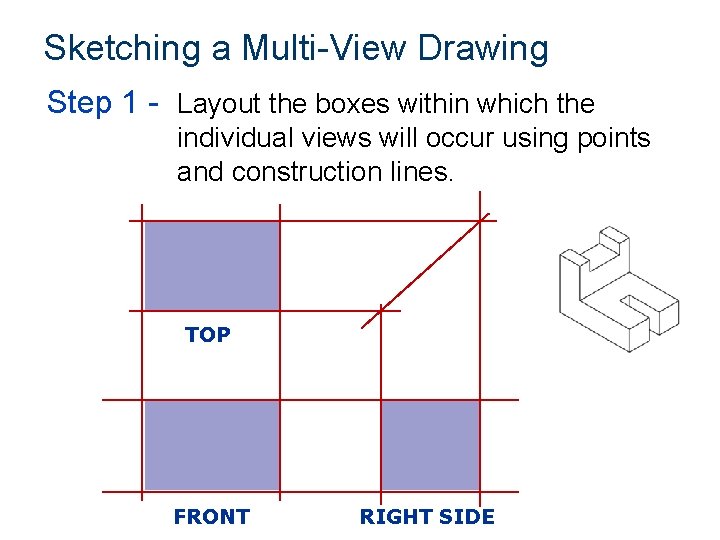 Sketching a Multi-View Drawing

Step 1 - Layout the boxes within which the individual views will occur using points and construction lines.

TOP

FRONT

RIGHT SIDE