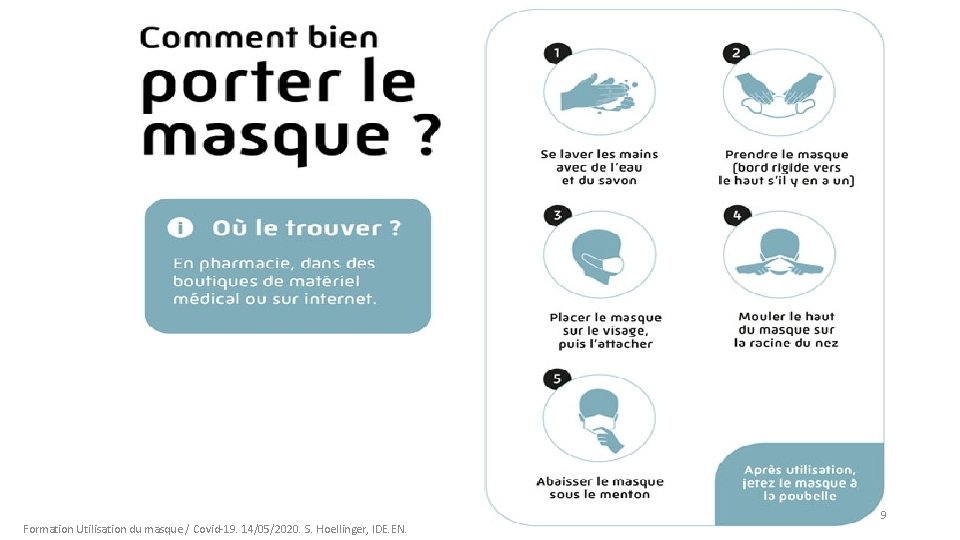 Comment bien porter le masque ?

i Où le trouver ?

En pharmacie, dans des boutiques de matériel médical ou sur internet.

1

Se laver les mains avec de l'eau et du savon

2

Prendre le masque (bord rigide vers le haut s'il y en a un)

3

Placer le masque sur le visage, puis l'attacher

4

Mouler le haut du masque sur la racine du nez

5

Abaisser le masque sous le menton

Après utilisation, jetez le masque à la poubelle

9

Formation Utilisation du masque / Covid-19. 14/05/2020. S. Hoellinger, IDE.EN.