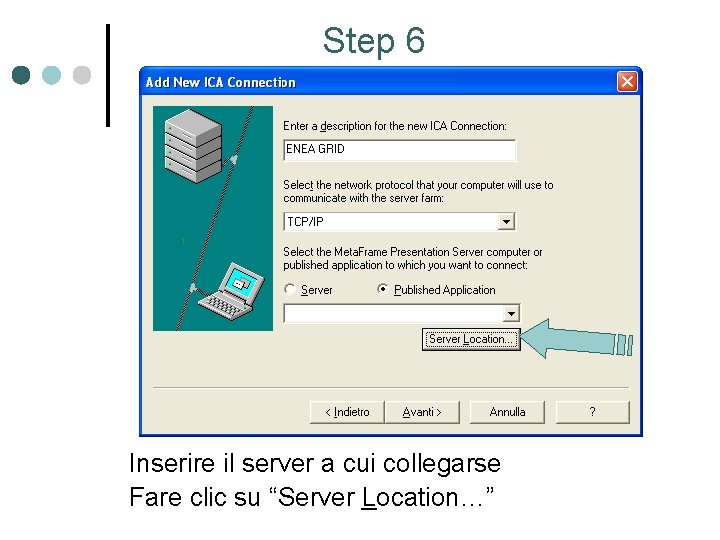 Step 6

Add New ICA Connection

Enter a description for the new ICA Connection:

ENEA GRID

Select the network protocol that your computer will use to communicate with the server farm:

TCP/IP

Select the MetaFrame Presentation Server computer or published application to which you want to connect:

Server

Published Application

Server Location...

< Indietro

Avanti >

Annulla

?

Inserire il server a cui collegarse
Fare clic su “Server Location…”