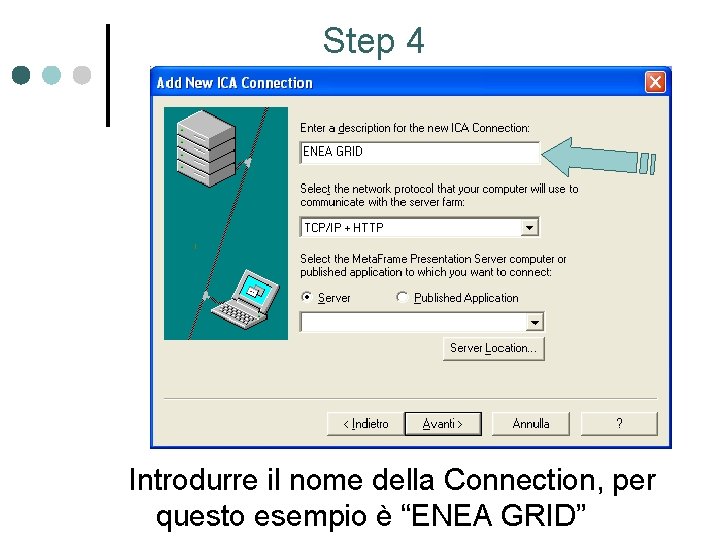 Step 4

Add New ICA Connection

Enter a description for the new ICA Connection:

ENEA GRID

Select the network protocol that your computer will use to communicate with the server farm:

TCP/IP + HTTP

Select the MetaFrame Presentation Server computer or published application to which you want to connect:

Server

Published Application

Server Location...

< Indietro

Avanti >

Annulla

?

Introdurre il nome della Connection, per questo esempio è “ENEA GRID”