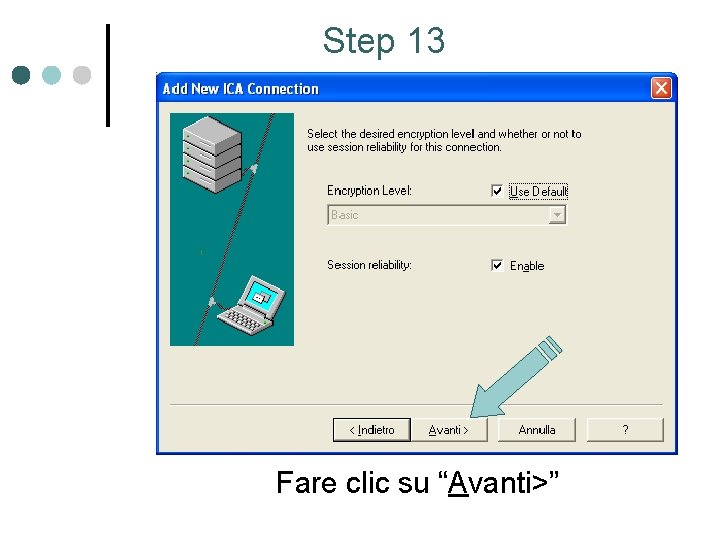 Step 13

Add New ICA Connection

Select the desired encryption level and whether or not to use session reliability for this connection.

Encryption Level:

Use Default

Basic

Session reliability:

Enable

< Indietro

Avanti >

Annulla

?

Fare clic su “Avanti>”