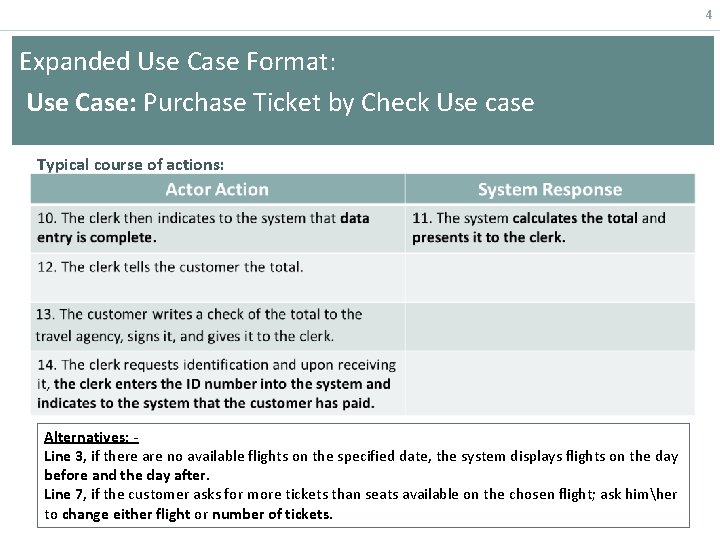 4

Expanded Use Case Format:

Use Case: Purchase Ticket by Check Use case

Typical course of actions:

| Actor Action | System Response |
|---|---|
| 10. The clerk then indicates to the system that data entry is complete. | 11. The system calculates the total and presents it to the clerk. |
| 12. The clerk tells the customer the total. | |
| 13. The customer writes a check of the total to the travel agency, signs it, and gives it to the clerk. | |
| 14. The clerk requests identification and upon receiving it, the clerk enters the ID number into the system and indicates to the system that the customer has paid. | |

Alternatives: -
Line 3, if there are no available flights on the specified date, the system displays flights on the day before and the day after.
Line 7, if the customer asks for more tickets than seats available on the chosen flight; ask him\her to change either flight or number of tickets.