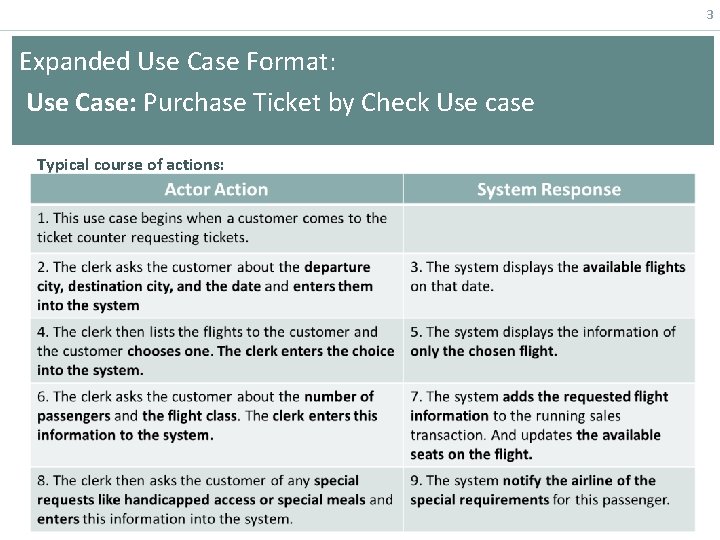 3

Expanded Use Case Format:

Use Case: Purchase Ticket by Check Use case

Typical course of actions:

| Actor Action | System Response |
|---|---|
| 1. This use case begins when a customer comes to the ticket counter requesting tickets. | |
| 2. The clerk asks the customer about the departure city, destination city, and the date and enters them into the system | 3. The system displays the available flights on that date. |
| 4. The clerk then lists the flights to the customer and the customer chooses one. The clerk enters the choice into the system. | 5. The system displays the information of only the chosen flight. |
| 6. The clerk asks the customer about the number of passengers and the flight class. The clerk enters this information to the system. | 7. The system adds the requested flight information to the running sales transaction. And updates the available seats on the flight. |
| 8. The clerk then asks the customer of any special requests like handicapped access or special meals and enters this information into the system. | 9. The system notify the airline of the special requirements for this passenger. |