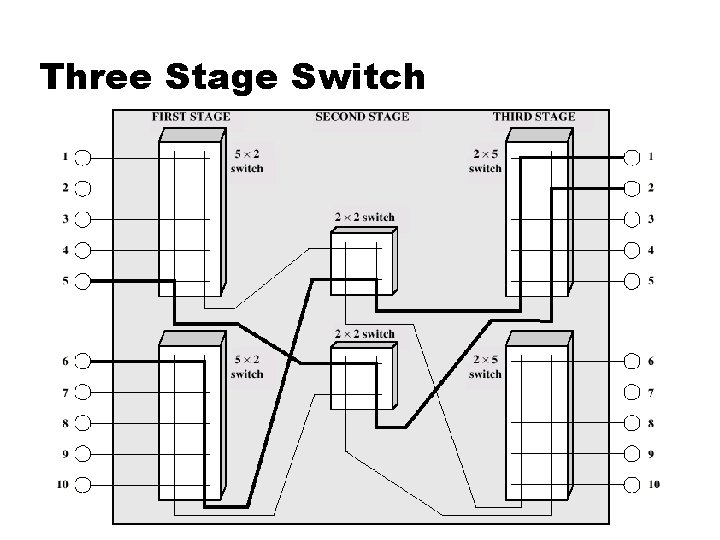 Three Stage Switch

FIRST STAGE

SECOND STAGE

THIRD STAGE

1
2
3
4
5

$5 \times 2$ switch

$2 \times 2$ switch

$2 \times 5$ switch

1
2
3
4
5

6
7
8
9
10

$5 \times 2$ switch

$2 \times 2$ switch

$2 \times 5$ switch

6
7
8
9
10