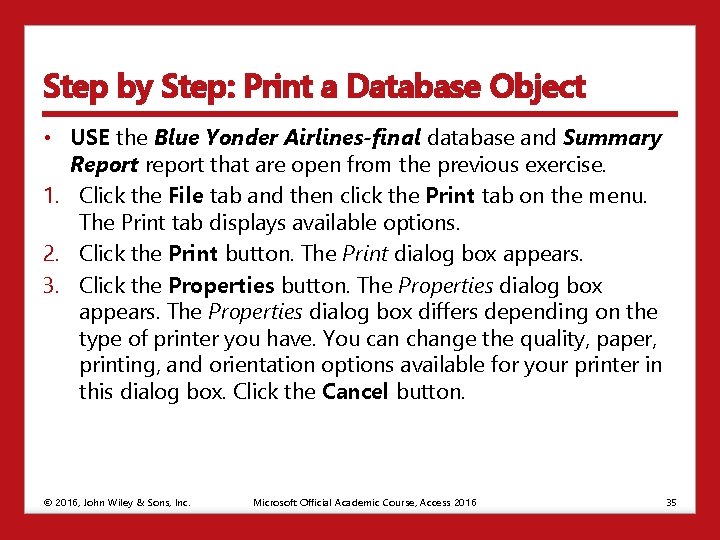 Step by Step: Print a Database Object

• USE the Blue Yonder Airlines-final database and Summary Report report that are open from the previous exercise.

1. Click the File tab and then click the Print tab on the menu. The Print tab displays available options.

2. Click the Print button. The Print dialog box appears.

3. Click the Properties button. The Properties dialog box appears. The Properties dialog box differs depending on the type of printer you have. You can change the quality, paper, printing, and orientation options available for your printer in this dialog box. Click the Cancel button.

© 2016, John Wiley & Sons, Inc. Microsoft Official Academic Course, Access 2016 35