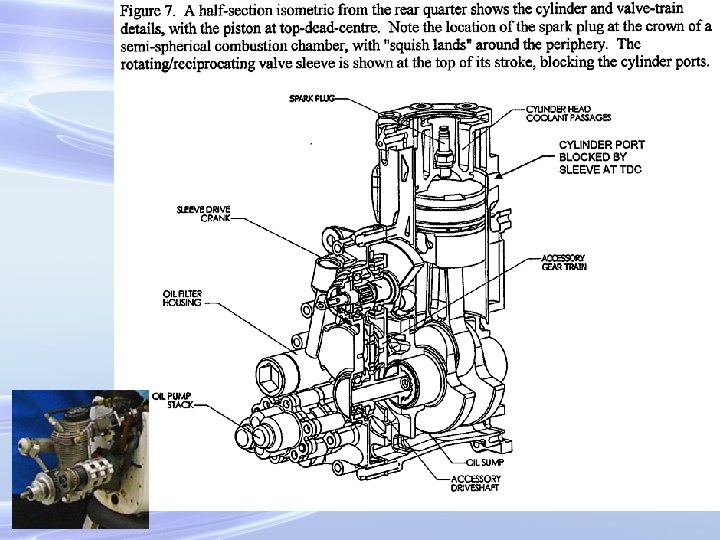 Figure 7. A half-section isometric from the rear quarter shows the cylinder and valve-train details, with the piston at top-dead-centre. Note the location of the spark plug at the crown of a semi-spherical combustion chamber, with "squish lands" around the periphery. The rotating/reciprocating valve sleeve is shown at the top of its stroke, blocking the cylinder ports.

SPARK PLUG

CYLINDER HEAD COOLANT PASSAGES

CYLINDER PORT BLOCKED BY SLEEVE AT TDC

SLEEVE DRIVE CRANK

ACCESSORY GEAR TRAIN

OIL FILTER HOUSING

OIL PUMP STACK

OIL SUMP

ACCESSORY DRIVESHAFT