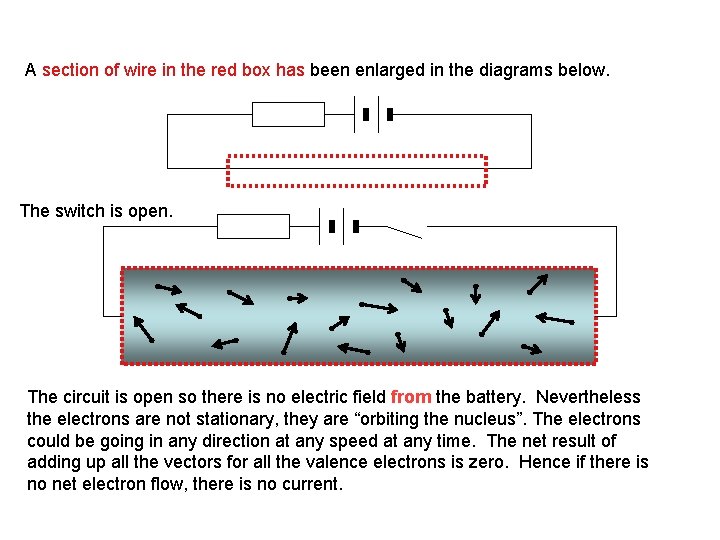 A section of wire in the red box has been enlarged in the diagrams below.

The switch is open.

The circuit is open so there is no electric field from the battery. Nevertheless the electrons are not stationary, they are “orbiting the nucleus”. The electrons could be going in any direction at any speed at any time. The net result of adding up all the vectors for all the valence electrons is zero. Hence if there is no net electron flow, there is no current.