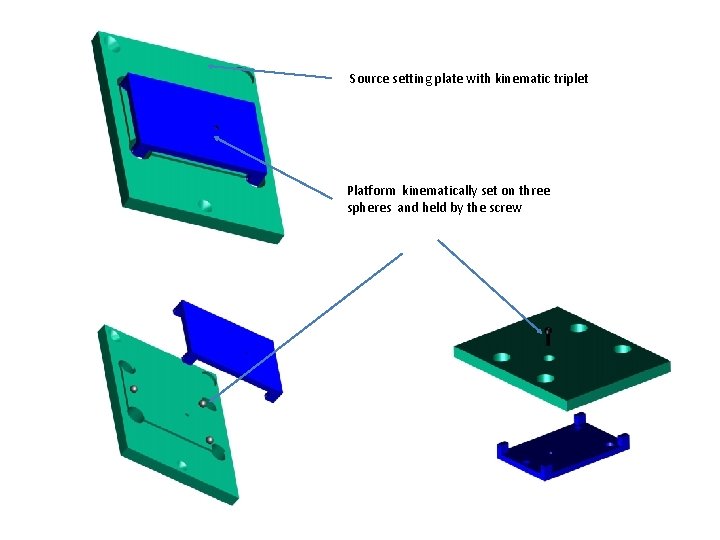 Source setting plate with kinematic triplet

Platform kinematically set on three spheres and held by the screw