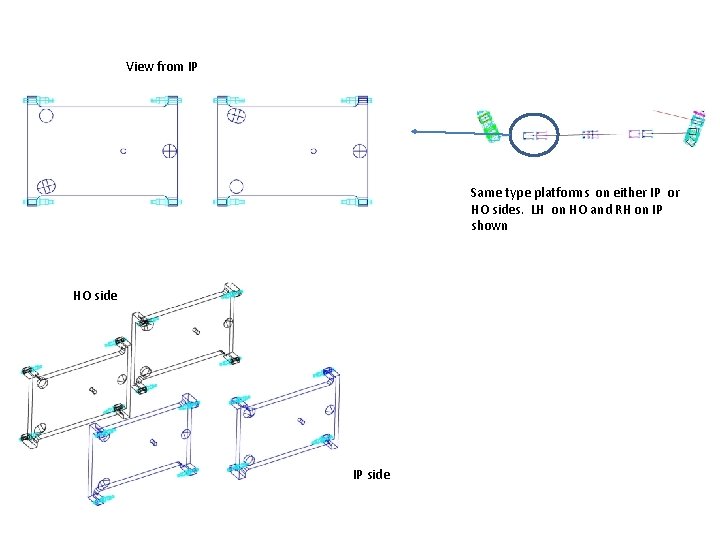 View from IP

Same type platfoms on either IP or HO sides. LH on HO and RH on IP shown

HO side

IP side