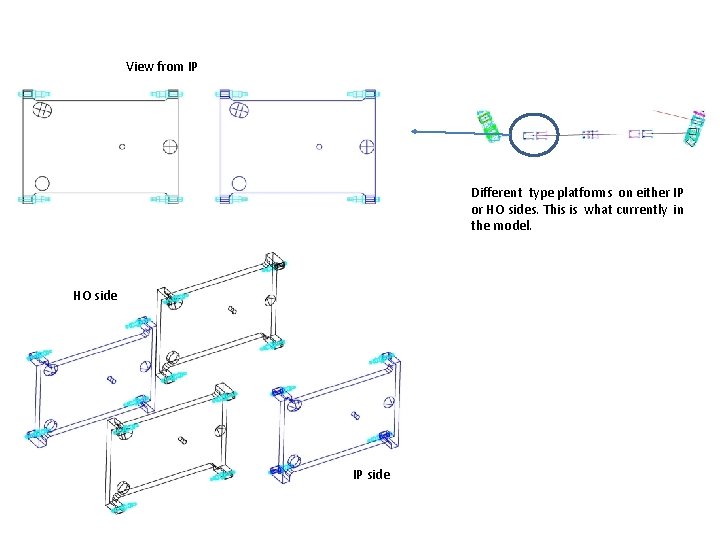 View from IP

Different type platfoms on either IP or HO sides. This is what currently in the model.

HO side

IP side