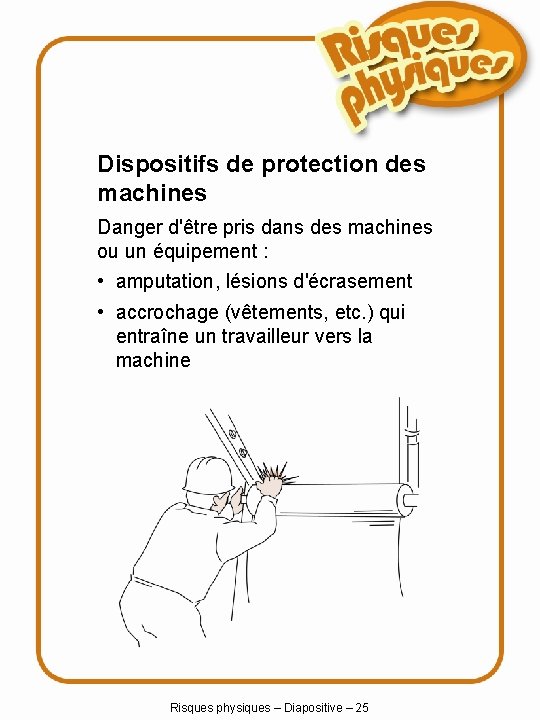 Risques physiques

Dispositifs de protection des machines

Danger d'être pris dans des machines ou un équipement :

• amputation, lésions d'écrasement
• accrochage (vêtements, etc.) qui entraîne un travailleur vers la machine

Risques physiques – Diapositive – 25