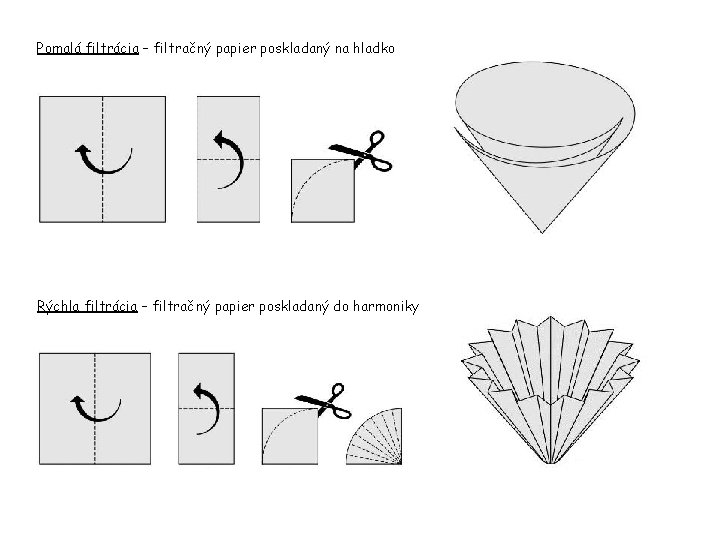 Pomalá filtrácia – filtračný papier poskladaný na hladko

Rýchla filtrácia – filtračný papier poskladaný do harmoniky