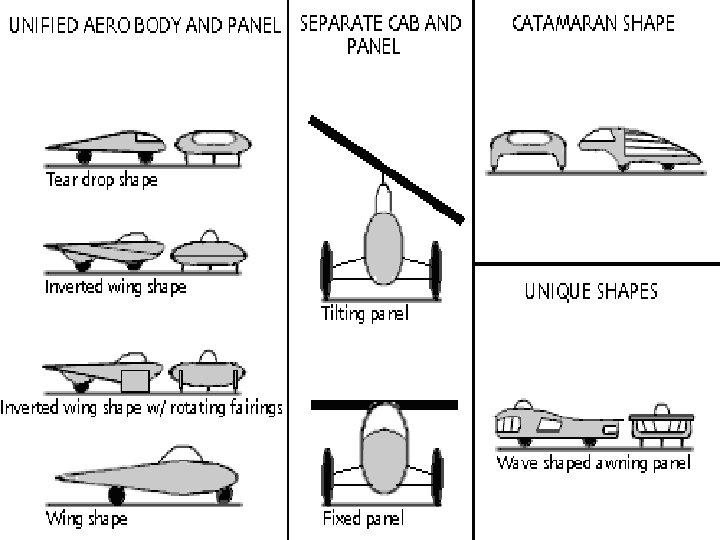 UNIFIED AERO BODY AND PANEL

Tear drop shape

Inverted wing shape

Inverted wing shape w/ rotating fairings

Wing shape

SEPARATE CAB AND PANEL

Tilting panel

Fixed panel

CATAMARAN SHAPE

UNIQUE SHAPES

Wave shaped awning panel