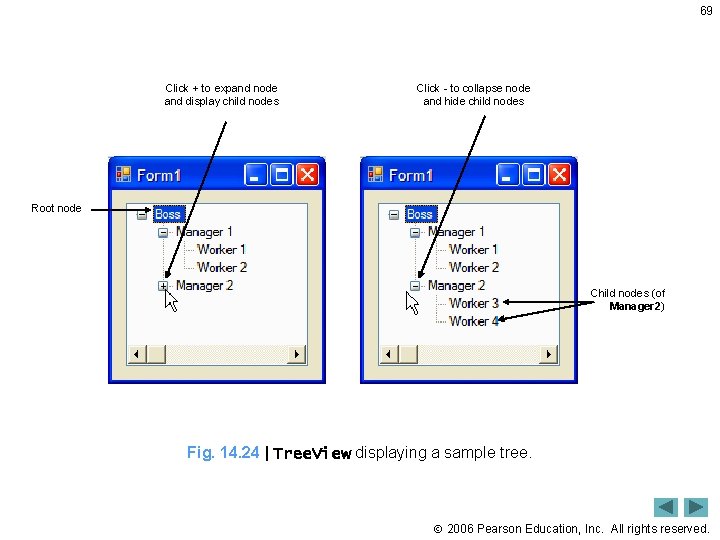 69

Click + to expand node and display child nodes

Click - to collapse node and hide child nodes

Form1

Root node

Boss
Manager 1
Worker 1
Worker 2
Manager 2

Form1

Boss
Manager 1
Worker 1
Worker 2
Manager 2
Worker 3
Worker 4

Child nodes (of Manager2)

Fig. 14.24 | TreeView displaying a sample tree.

© 2006 Pearson Education, Inc. All rights reserved.