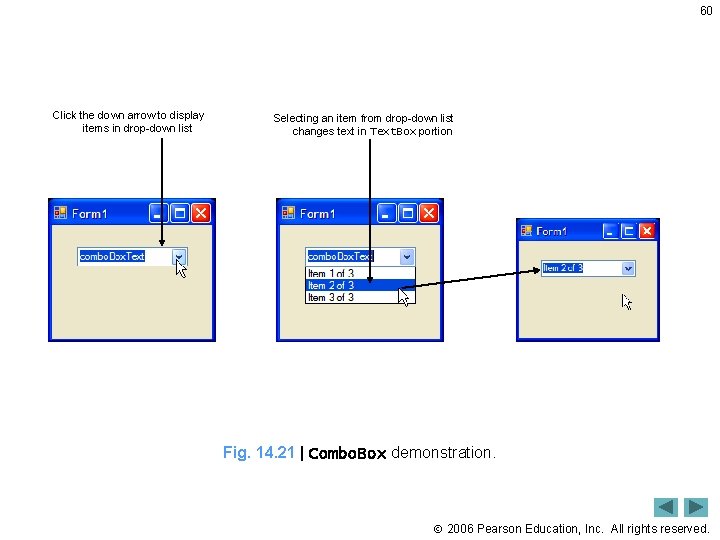 60

Click the down arrow to display items in drop-down list

Selecting an item from drop-down list changes text in TextBox portion

Form1

comboBoxText

Form1

comboBoxText

Item 1 of 3
Item 2 of 3
Item 3 of 3

Form1

Item 2 of 3

Fig. 14.21 | ComboBox demonstration.

© 2006 Pearson Education, Inc. All rights reserved.