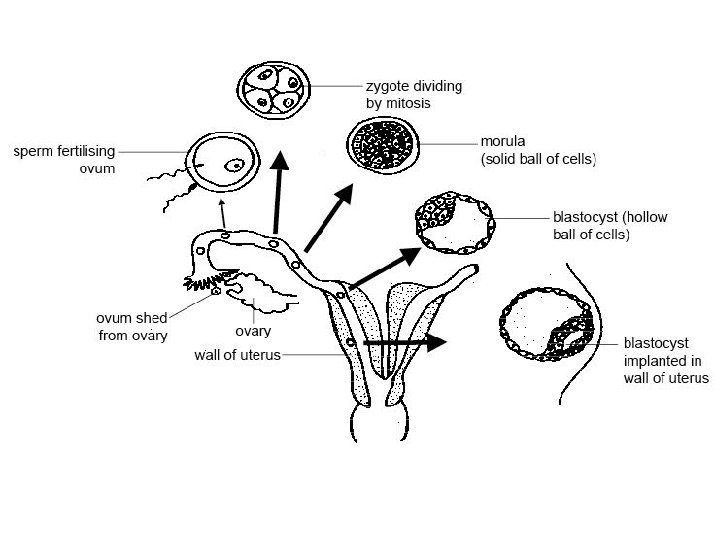 zygote dividing by mitosis

sperm fertilising ovum

morula (solid ball of cells)

blastocyst (hollow ball of cells)

ovum shed from ovary

ovary

wall of uterus

blastocyst implanted in wall of uterus