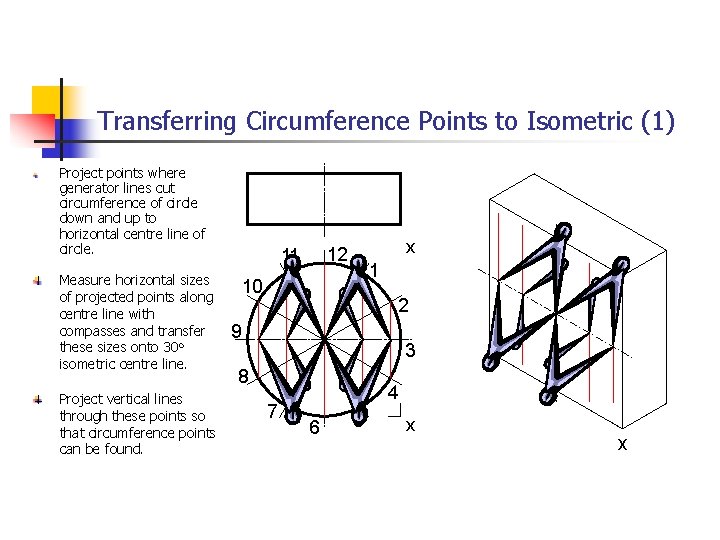 Transferring Circumference Points to Isometric (1)

Project points where generator lines cut circumference of circle down and up to horizontal centre line of circle.

Measure horizontal sizes of projected points along centre line with compasses and transfer these sizes onto 30° isometric centre line.

Project vertical lines through these points so that circumference points can be found.

x
11
12
1
10
2
9
3
8
4
7
6
x

x