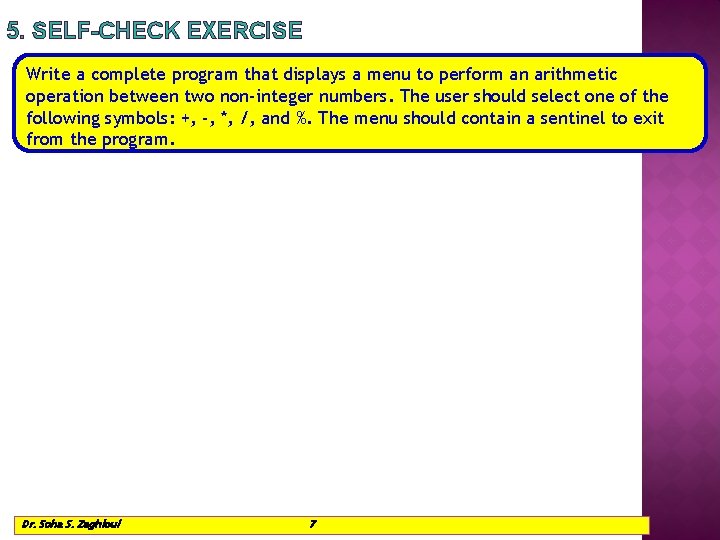 5. SELF-CHECK EXERCISE

Write a complete program that displays a menu to perform an arithmetic operation between two non-integer numbers. The user should select one of the following symbols: +, -, *, /, and %. The menu should contain a sentinel to exit from the program.

Dr. Soha S. Zaghloul 7