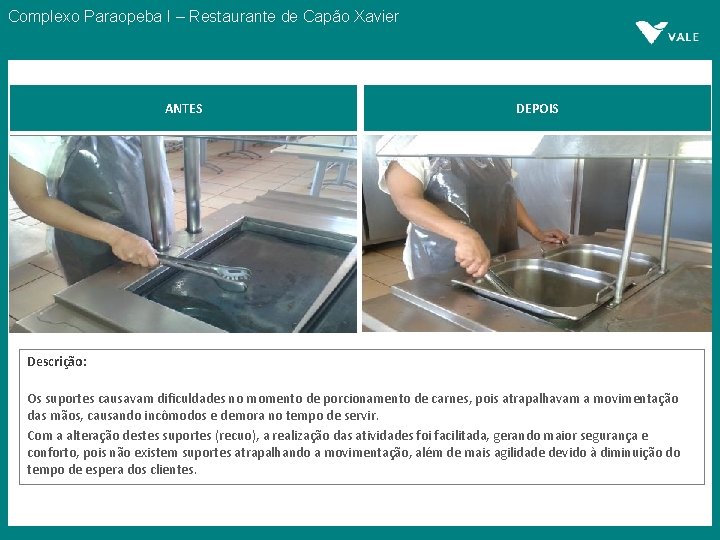 Complexo Paraopeba I – Restaurante de Capão Xavier

VALE

ANTES

DEPOIS

Descrição:

Os suportes causavam dificuldades no momento de porcionamento de carnes, pois atrapalhavam a movimentação das mãos, causando incômodos e demora no tempo de servir.

Com a alteração destes suportes (recuo), a realização das atividades foi facilitada, gerando maior segurança e conforto, pois não existem suportes atrapalhando a movimentação, além de mais agilidade devido à diminuição do tempo de espera dos clientes.