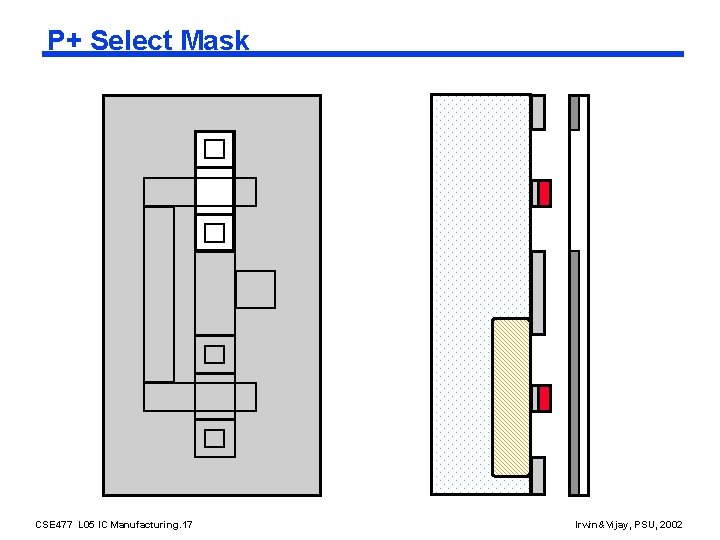 P+ Select Mask

CSE477 L05 IC Manufacturing.17

Irwin&Vijay, PSU, 2002