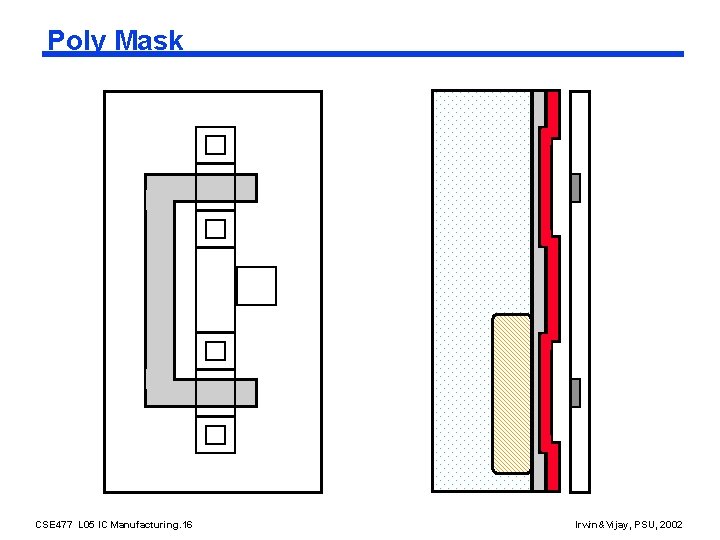 Poly Mask

CSE477 L05 IC Manufacturing.16

Irwin&Vijay, PSU, 2002