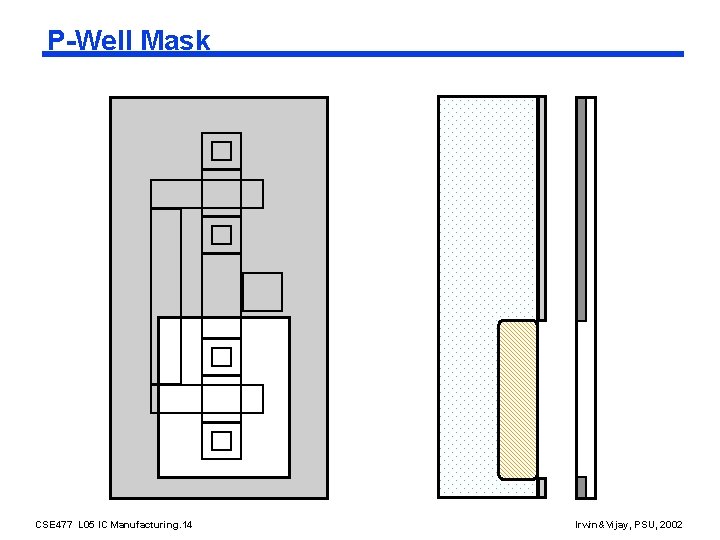 P-Well Mask

CSE477 L05 IC Manufacturing.14

Irwin&Vijay, PSU, 2002