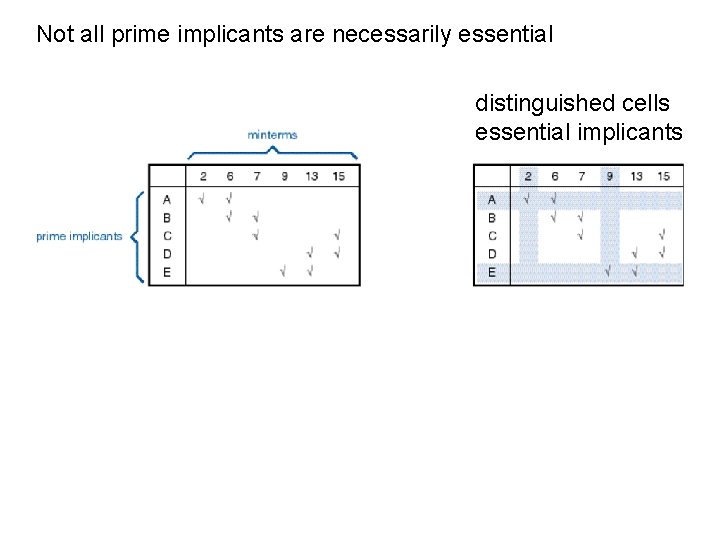 Not all prime implicants are necessarily essential

minterms

prime implicants

| | 2 | 6 | 7 | 9 | 13 | 15 |
|---|---|---|---|---|---|---|
| A | √ | √ | | | | |
| B | | √ | √ | | | |
| C | | | √ | | | √ |
| D | | | | | √ | √ |
| E | | | | √ | √ | |

distinguished cells
essential implicants

| | 2 | 6 | 7 | 9 | 13 | 15 |
|---|---|---|---|---|---|---|
| A | √ | √ | | | | |
| B | | √ | √ | | | |
| C | | | √ | | | √ |
| D | | | | | √ | √ |
| E | | | | √ | √ | |