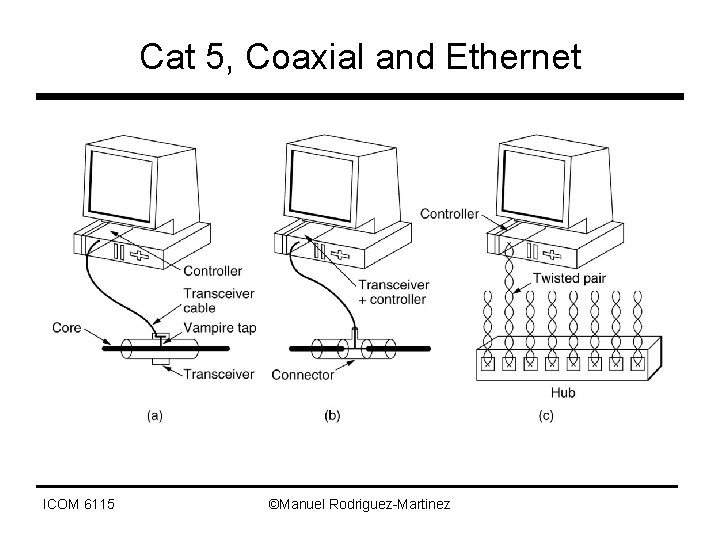 Cat 5, Coaxial and Ethernet

Controller
Transceiver cable
Core
Vampire tap
Transceiver
(a)

Transceiver + controller
Connector
(b)

Controller
Twisted pair
Hub
(c)

ICOM 6115

©Manuel Rodriguez-Martinez