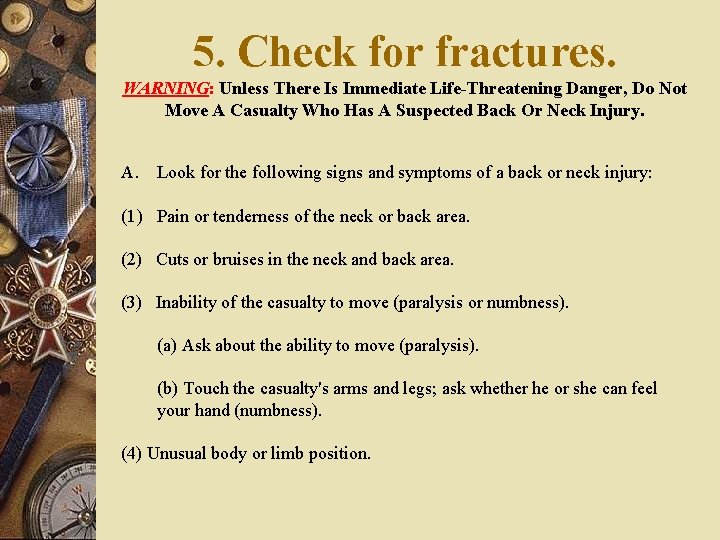 5. Check for fractures.

WARNING: Unless There Is Immediate Life-Threatening Danger, Do Not Move A Casualty Who Has A Suspected Back Or Neck Injury.

A. Look for the following signs and symptoms of a back or neck injury:

(1) Pain or tenderness of the neck or back area.

(2) Cuts or bruises in the neck and back area.

(3) Inability of the casualty to move (paralysis or numbness).

(a) Ask about the ability to move (paralysis).

(b) Touch the casualty's arms and legs; ask whether he or she can feel your hand (numbness).

(4) Unusual body or limb position.