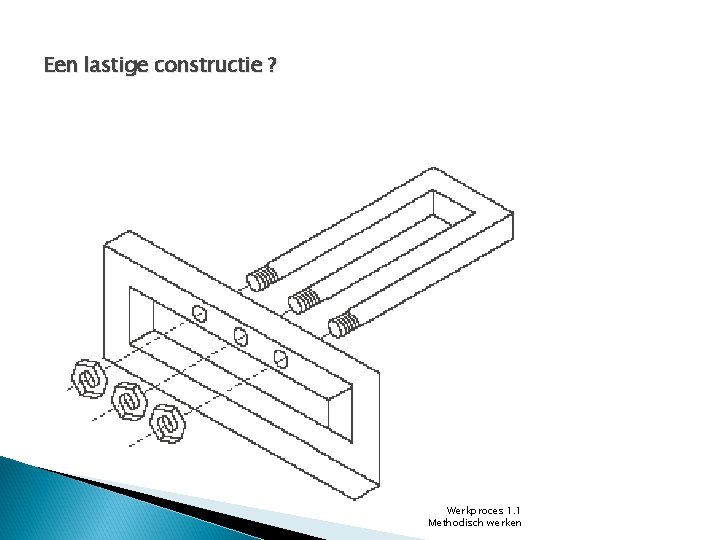 Een lastige constructie ?

Werkproces 1.1
Methodisch werken