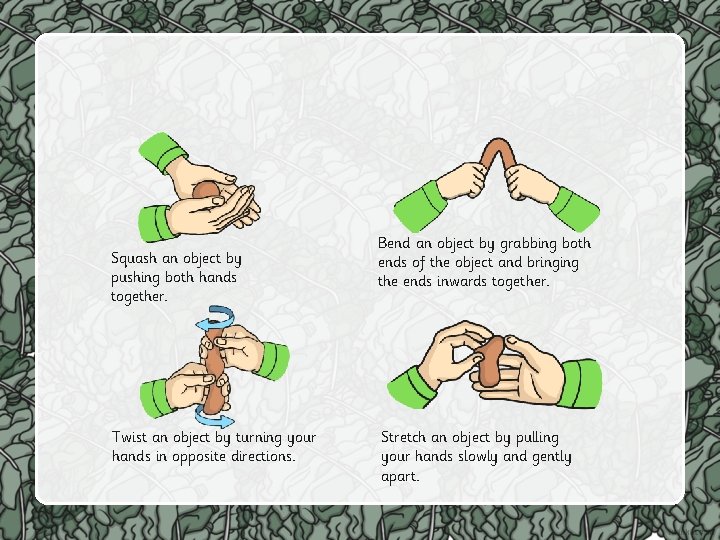 Squash an object by pushing both hands together.

Bend an object by grabbing both ends of the object and bringing the ends inwards together.

Twist an object by turning your hands in opposite directions.

Stretch an object by pulling your hands slowly and gently apart.