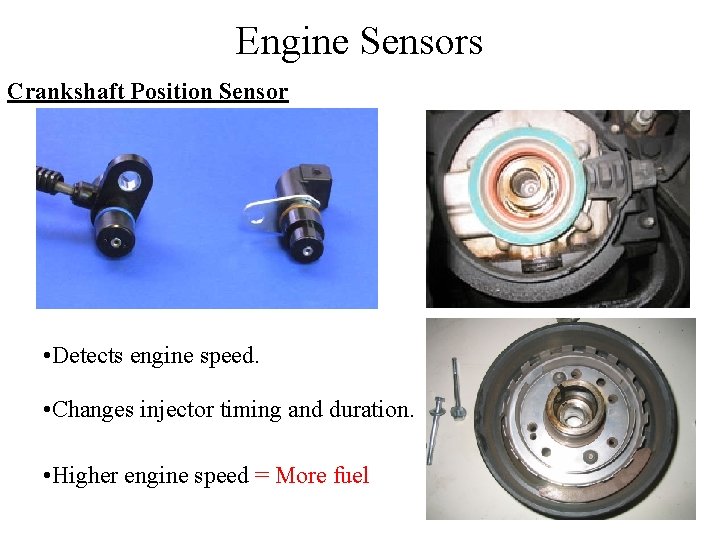 Engine Sensors

Crankshaft Position Sensor

•Detects engine speed.

•Changes injector timing and duration.

•Higher engine speed = More fuel