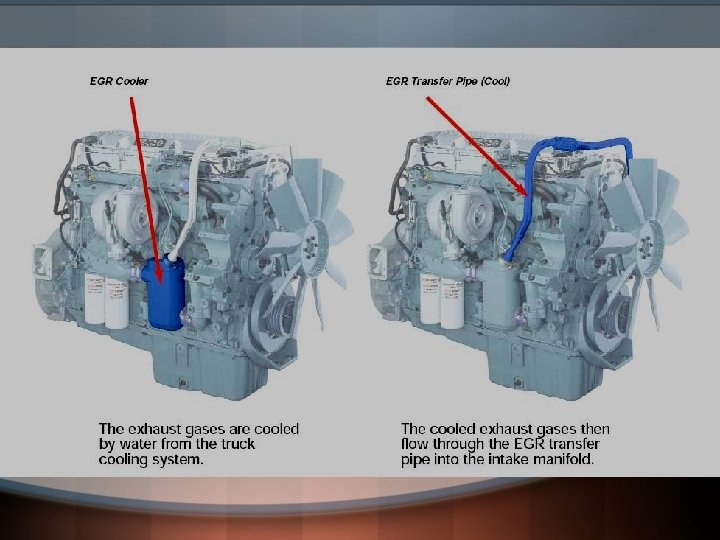 EGR Cooler

The exhaust gases are cooled by water from the truck cooling system.

EGR Transfer Pipe (Cool)

The cooled exhaust gases then flow through the EGR transfer pipe into the intake manifold.