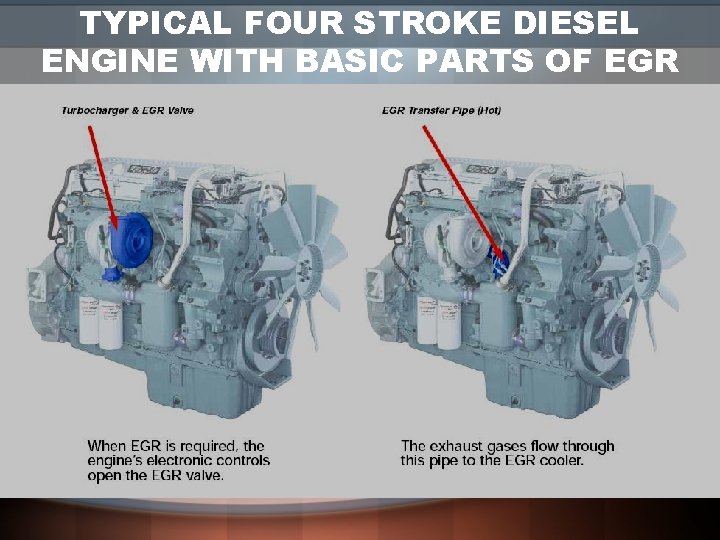 TYPICAL FOUR STROKE DIESEL ENGINE WITH BASIC PARTS OF EGR

Turbocharger & EGR Valve

When EGR is required, the engine's electronic controls open the EGR valve.

EGR Transfer Pipe (Hot)

The exhaust gases flow through this pipe to the EGR cooler.