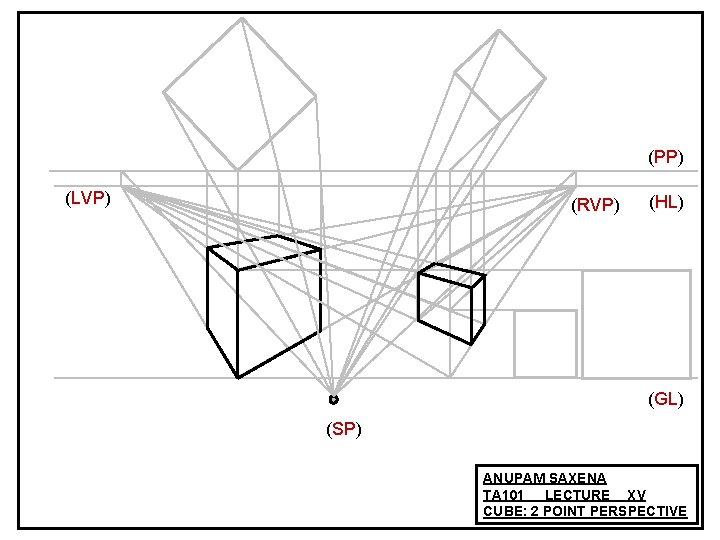 (PP)
(LVP)
(RVP)
(HL)
(GL)
(SP)

ANUPAM SAXENA
TA101 LECTURE XV
CUBE: 2 POINT PERSPECTIVE