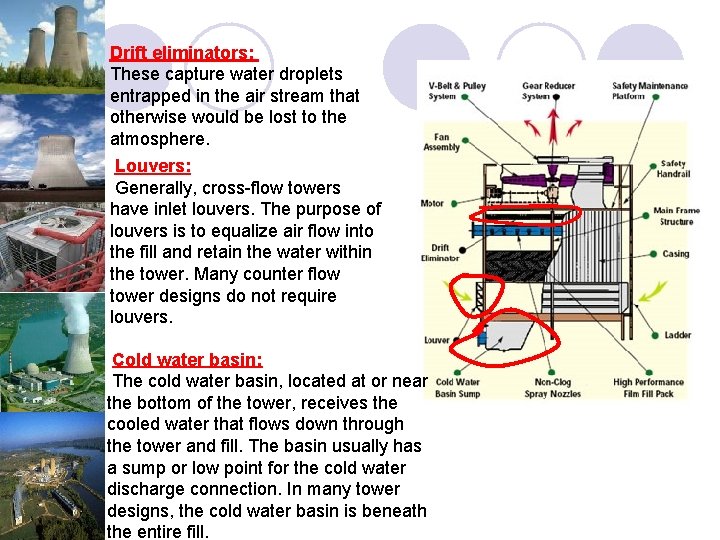 Drift eliminators:
These capture water droplets entrapped in the air stream that otherwise would be lost to the atmosphere.

Louvers:
Generally, cross-flow towers have inlet louvers. The purpose of louvers is to equalize air flow into the fill and retain the water within the tower. Many counter flow tower designs do not require louvers.

Cold water basin:
The cold water basin, located at or near the bottom of the tower, receives the cooled water that flows down through the tower and fill. The basin usually has a sump or low point for the cold water discharge connection. In many tower designs, the cold water basin is beneath the entire fill.

V-Belt & Pulley System
Gear Reducer System
Safety Maintenance Platform
Fan Assembly
Safety Handrail
Motor
Main Frame Structure
Drift Eliminator
Casing
Louver
Ladder
Cold Water Basin Sump
Non-Clog Spray Nozzles
High Performance Film Fill Pack