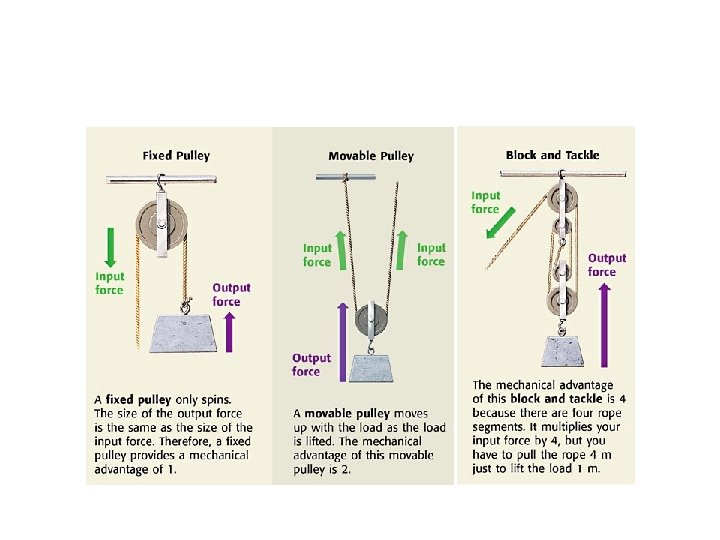 Fixed Pulley

Input force

Output force

A fixed pulley only spins. The size of the output force is the same as the size of the input force. Therefore, a fixed pulley provides a mechanical advantage of 1.

Movable Pulley

Input force

Input force

Output force

A movable pulley moves up with the load as the load is lifted. The mechanical advantage of this movable pulley is 2.

Block and Tackle

Input force

Output force

The mechanical advantage of this block and tackle is 4 because there are four rope segments. It multiplies your input force by 4, but you have to pull the rope 4 m just to lift the load 1 m.