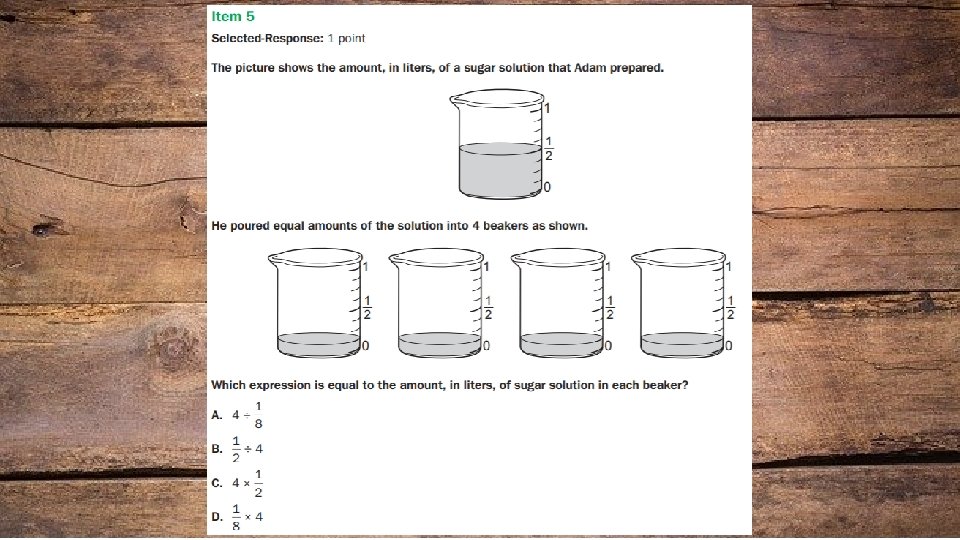 Item 5

Selected-Response: 1 point

The picture shows the amount, in liters, of a sugar solution that Adam prepared.

1
$\frac{1}{2}$
0

He poured equal amounts of the solution into 4 beakers as shown.

1
$\frac{1}{2}$
0

1
$\frac{1}{2}$
0

1
$\frac{1}{2}$
0

1
$\frac{1}{2}$
0

Which expression is equal to the amount, in liters, of sugar solution in each beaker?

A. $4 \div \frac{1}{8}$

B. $\frac{1}{2} \div 4$

C. $4 \times \frac{1}{2}$

D. $\frac{1}{8} \times 4$