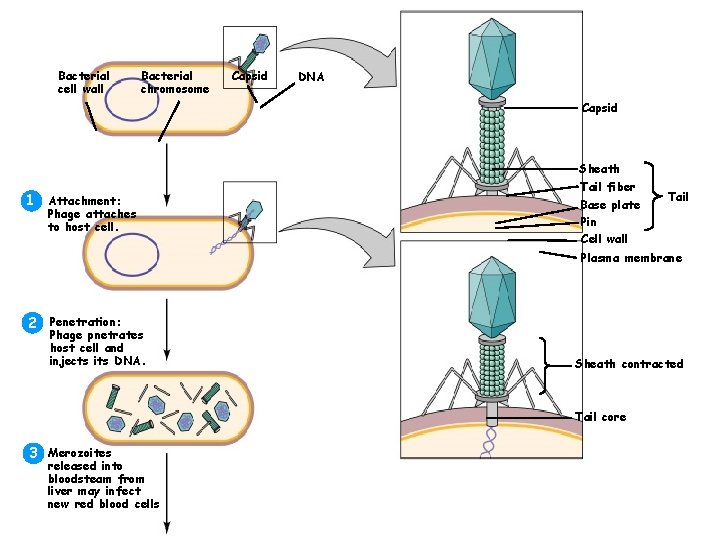 Bacterial cell wall

Bacterial chromosome

Capsid

DNA

1 Attachment: Phage attaches to host cell.

2 Penetration: Phage pnetrates host cell and injects its DNA.

3 Merozoites released into bloodsteam from liver may infect new red blood cells

Capsid

Sheath

Tail fiber

Base plate

Pin

Tail

Cell wall

Plasma membrane

Sheath contracted

Tail core