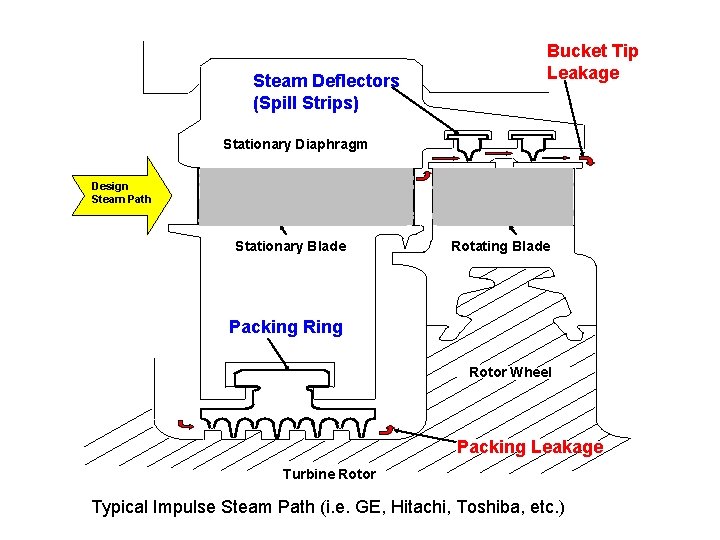 Bucket Tip Leakage

Steam Deflectors (Spill Strips)

Stationary Diaphragm

Design Steam Path

Stationary Blade

Rotating Blade

Packing Ring

Rotor Wheel

Packing Leakage

Turbine Rotor

Typical Impulse Steam Path (i.e. GE, Hitachi, Toshiba, etc.)