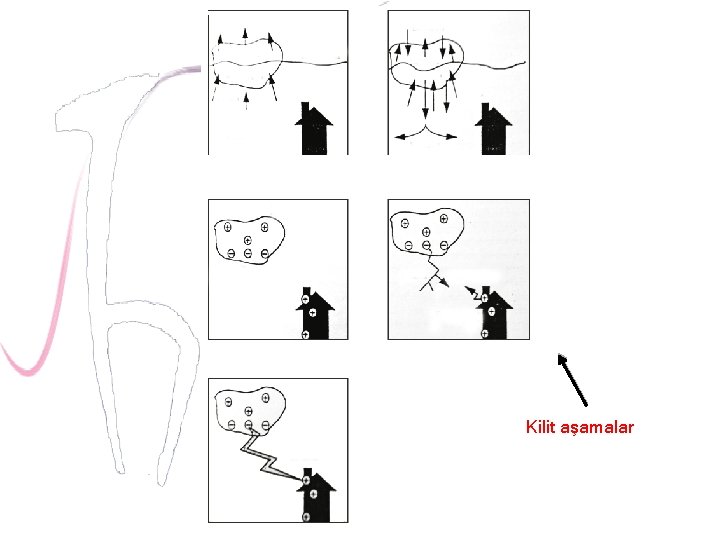 Kilit aşamalar