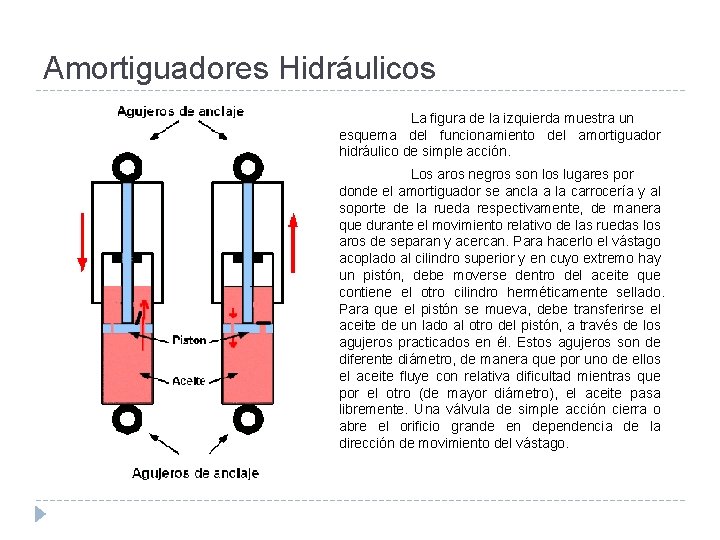 Amortiguadores Hidráulicos

Agujeros de anclaje

Piston

Aceite

Agujeros de anclaje

La figura de la izquierda muestra un esquema del funcionamiento del amortiguador hidráulico de simple acción.

Los aros negros son los lugares por donde el amortiguador se ancla a la carrocería y al soporte de la rueda respectivamente, de manera que durante el movimiento relativo de las ruedas los aros de separan y acercan. Para hacerlo el vástago acoplado al cilindro superior y en cuyo extremo hay un pistón, debe moverse dentro del aceite que contiene el otro cilindro herméticamente sellado. Para que el pistón se mueva, debe transferirse el aceite de un lado al otro del pistón, a través de los agujeros practicados en él. Estos agujeros son de diferente diámetro, de manera que por uno de ellos el aceite fluye con relativa dificultad mientras que por el otro (de mayor diámetro), el aceite pasa libremente. Una válvula de simple acción cierra o abre el orificio grande en dependencia de la dirección de movimiento del vástago.